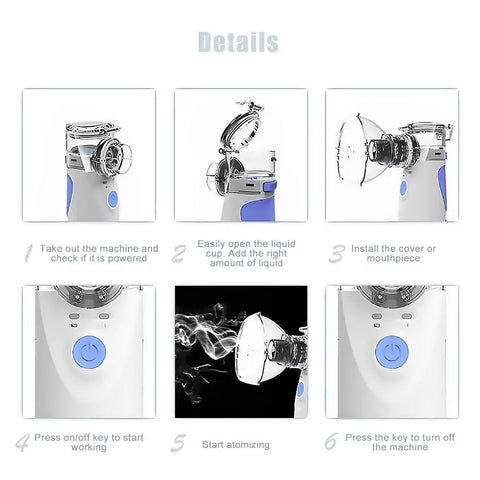 Details

1 Take out the machine and check if it is powered

2 Easily open the liquid cup. Add the right amount of liquid

3 Install the cover or mouthpiece

4 Press on/off key to start working

5 Start atomizing

6 Press the key to turn off the machine