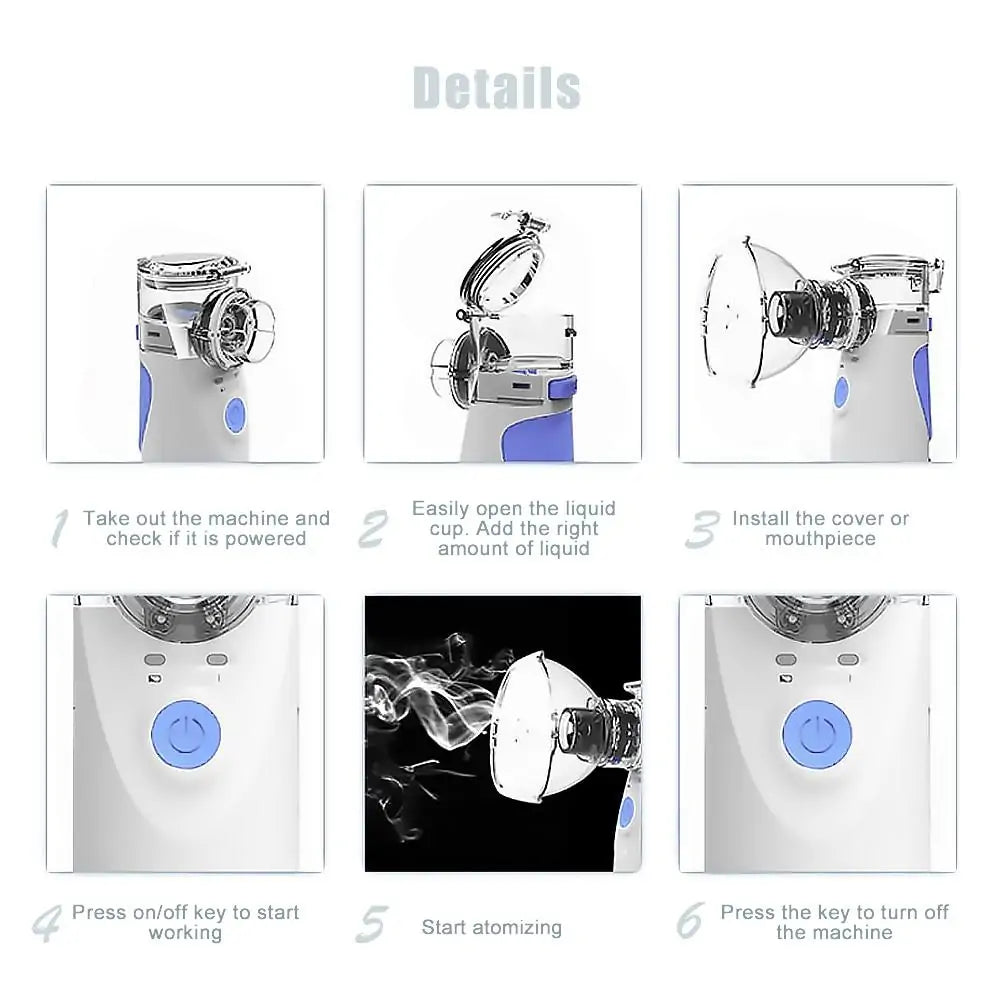 Details

1 Take out the machine and check if it is powered

2 Easily open the liquid cup. Add the right amount of liquid

3 Install the cover or mouthpiece

4 Press on/off key to start working

5 Start atomizing

6 Press the key to turn off the machine